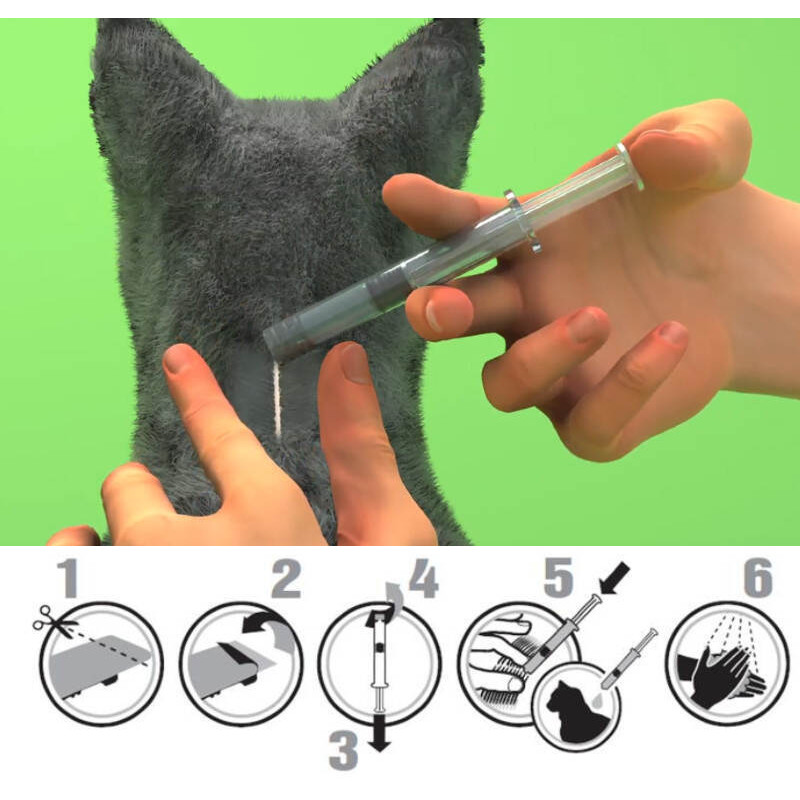 1
2
4
3
5
6