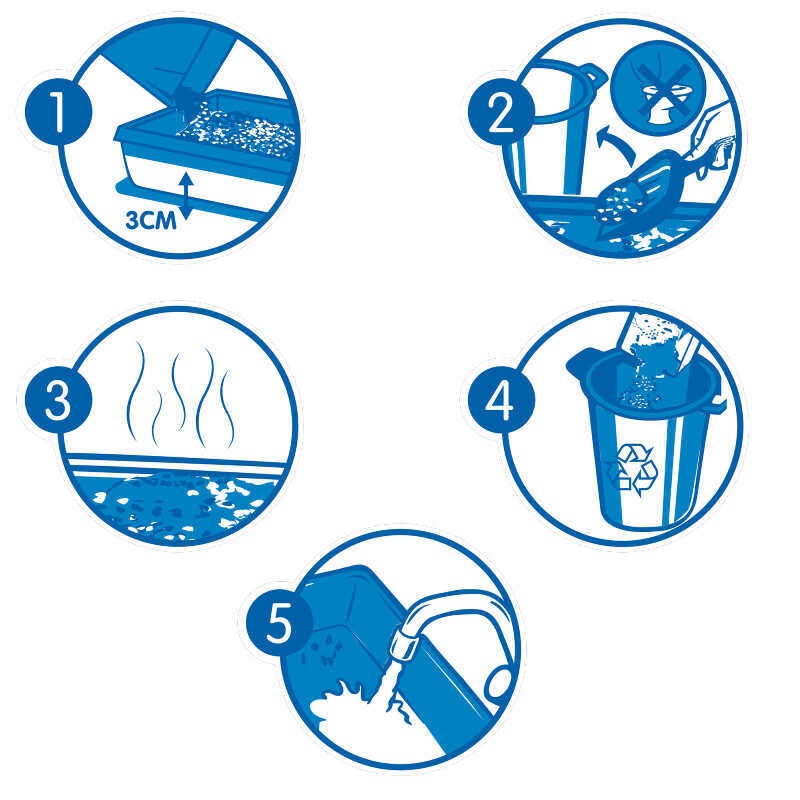 1
3CM
2
3
4
5